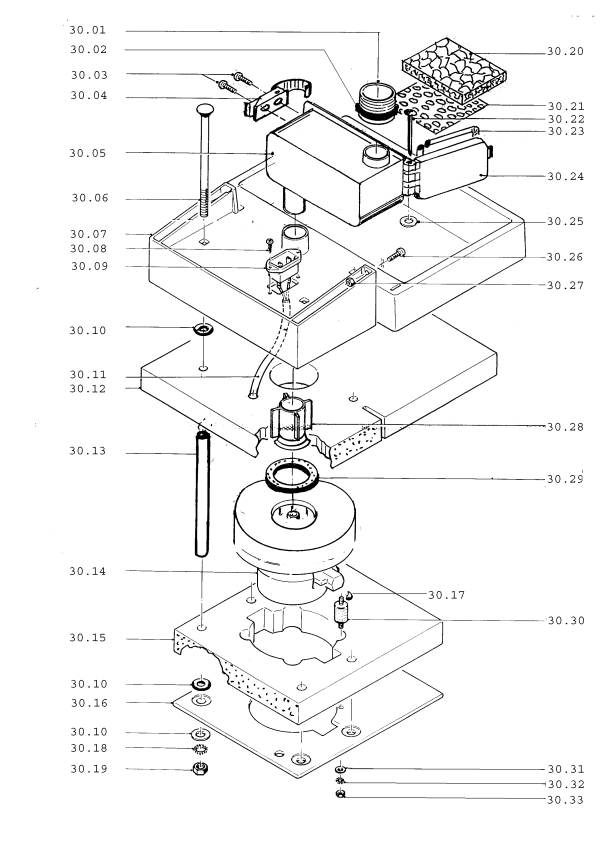 30.01
30.02
30.03
30.04
30.05
30.06
30.07
30.08
30.09
30.10
30.11
30.12
30.13
30.14
30.15
30.10
30.16
30.10
30.18
30.19
30.20
30.21
30.22
30.23
30.24
30.25
30.26
30.27
30.28
30.29
30.17
30.30
30.31
30.32
30.33